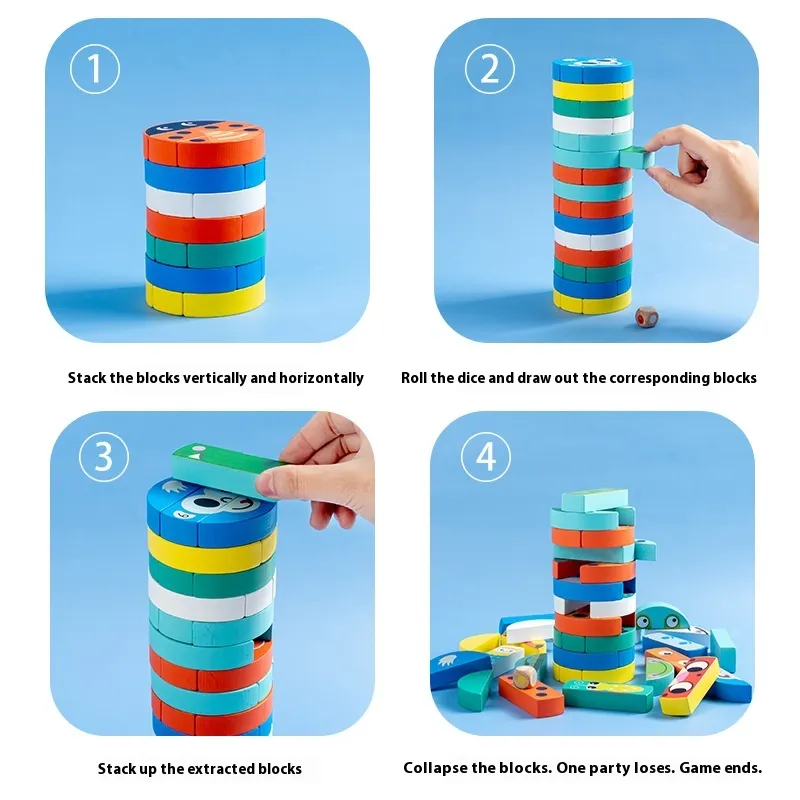 1

Stack the blocks vertically and horizontally

2

Roll the dice and draw out the corresponding blocks

3

Stack up the extracted blocks

4

Collapse the blocks. One party loses. Game ends.