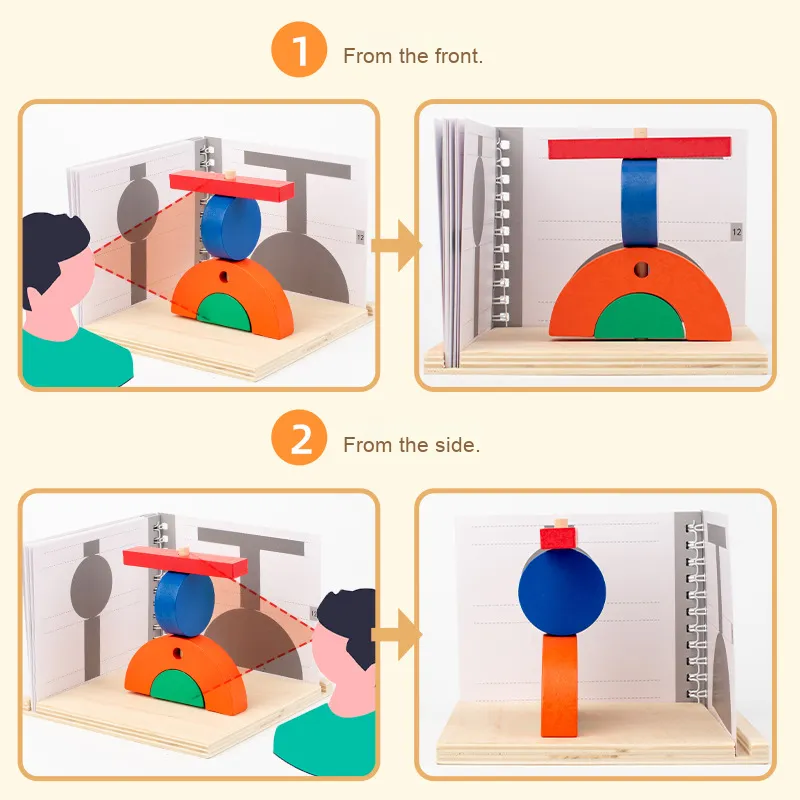 1 From the front.

12

12

2 From the side.